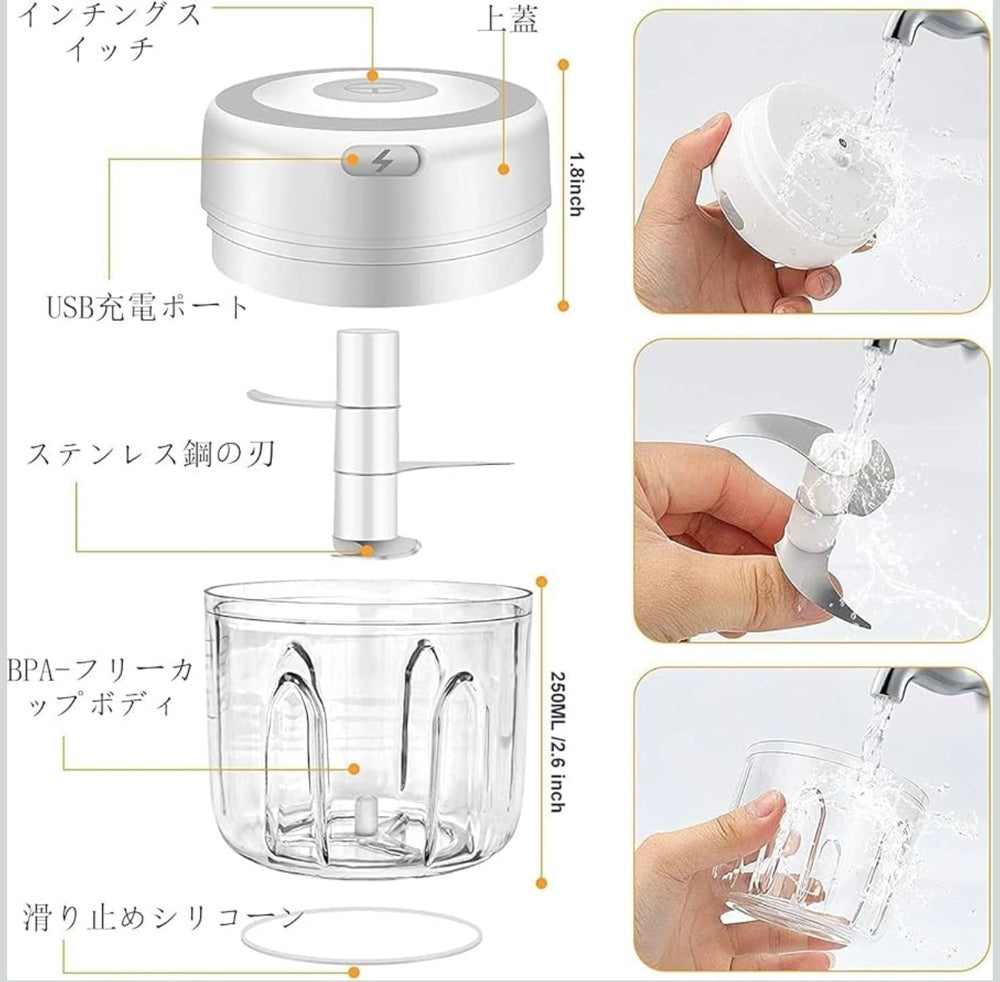 インチングスイッチ

上蓋

1.8inch

USB充電ポート

ステンレス鋼の刃

BPA-フリーカップボディ

250ML /2.6 inch

滑り止めシリコーン