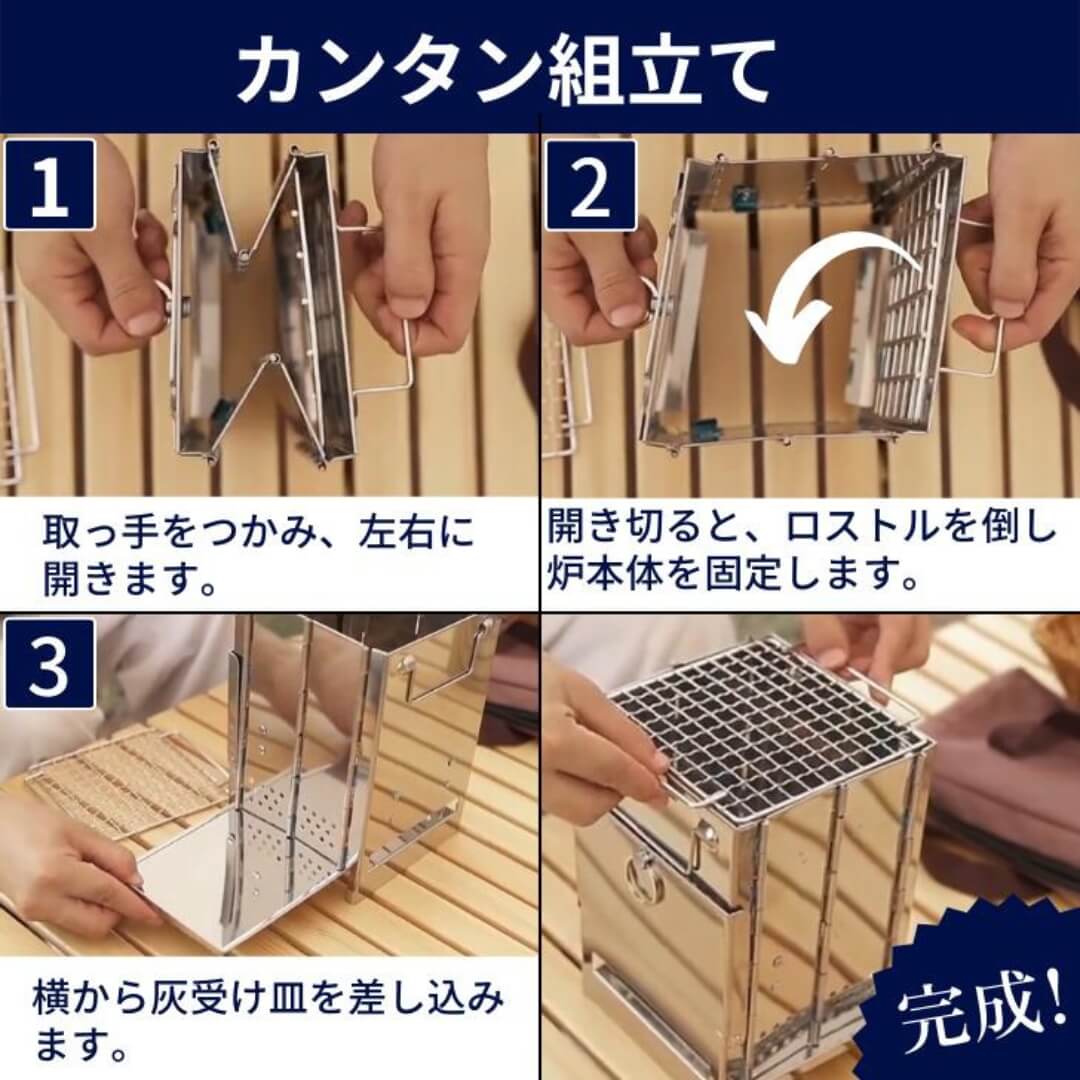 カンタン組立て

1

取っ手をつかみ、左右に開きます。

2

開き切ると、ロストルを倒し炉本体を固定します。

3

横から灰受け皿を差し込みます。

完成!