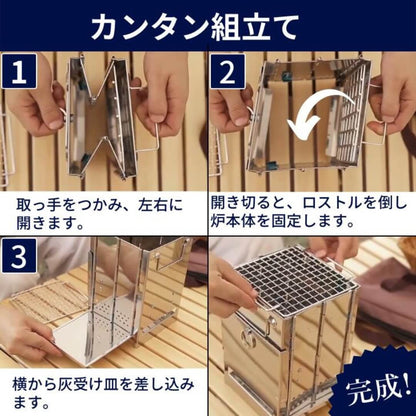 カンタン組立て

1

取っ手をつかみ、左右に開きます。

2

開き切ると、ロストルを倒し炉本体を固定します。

3

横から灰受け皿を差し込みます。

完成!